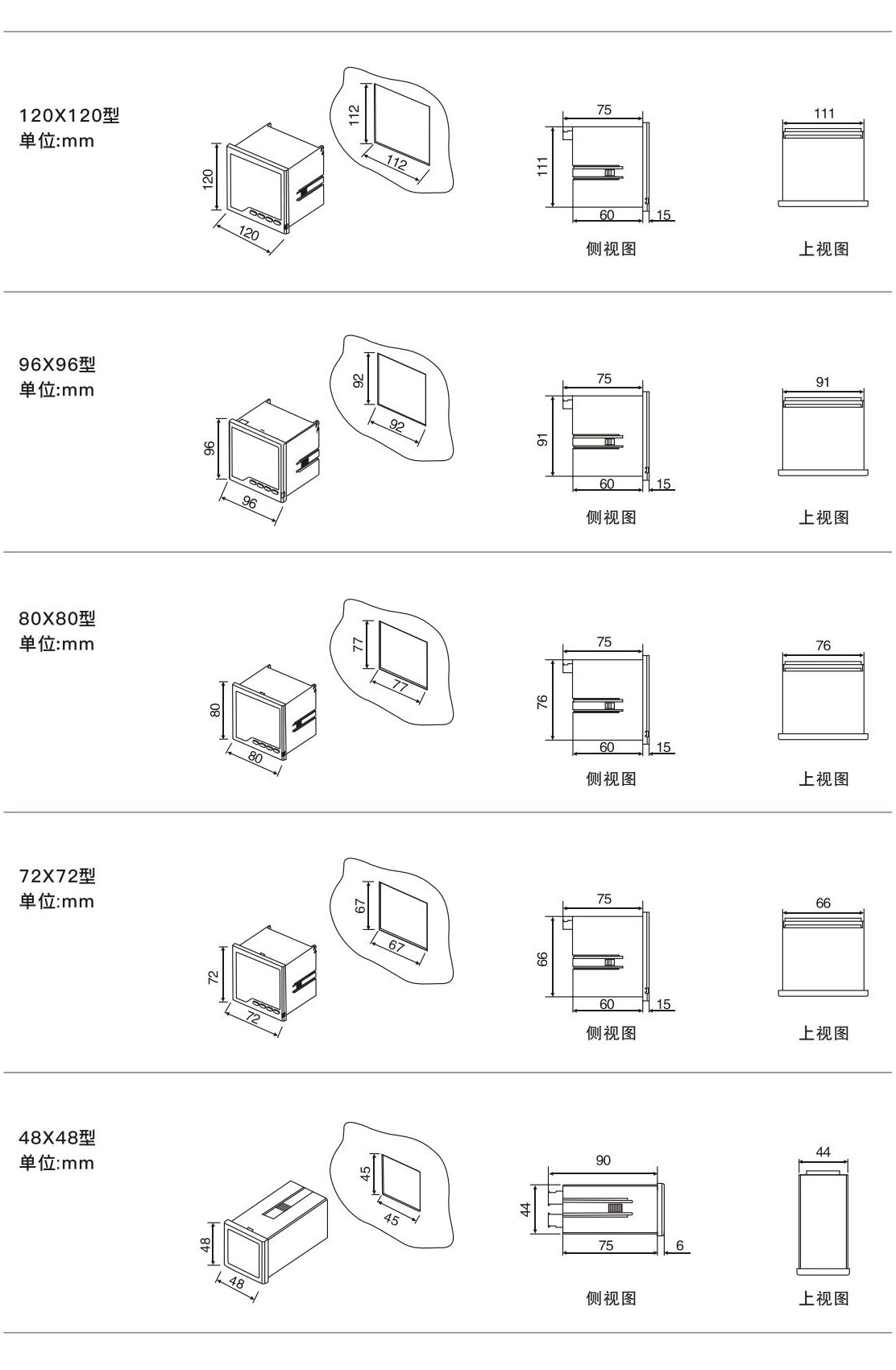 120X120型
单位:mm

120
120
112
112
75
111
60
15
侧视图
111
上视图

96X96型
单位:mm

96
96
92
92
75
91
60
15
侧视图
91
上视图

80X80型
单位:mm

80
80
77
77
75
76
60
15
侧视图
76
上视图

72X72型
单位:mm

72
72
67
67
75
66
60
15
侧视图
66
上视图

48X48型
单位:mm

48
48
45
45
90
44
75
6
侧视图
44
上视图